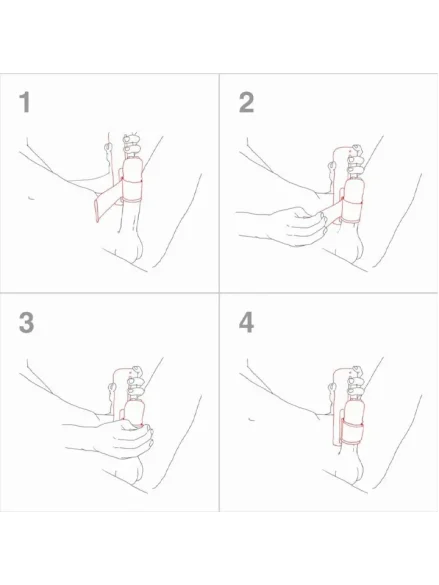 1

2

3

4