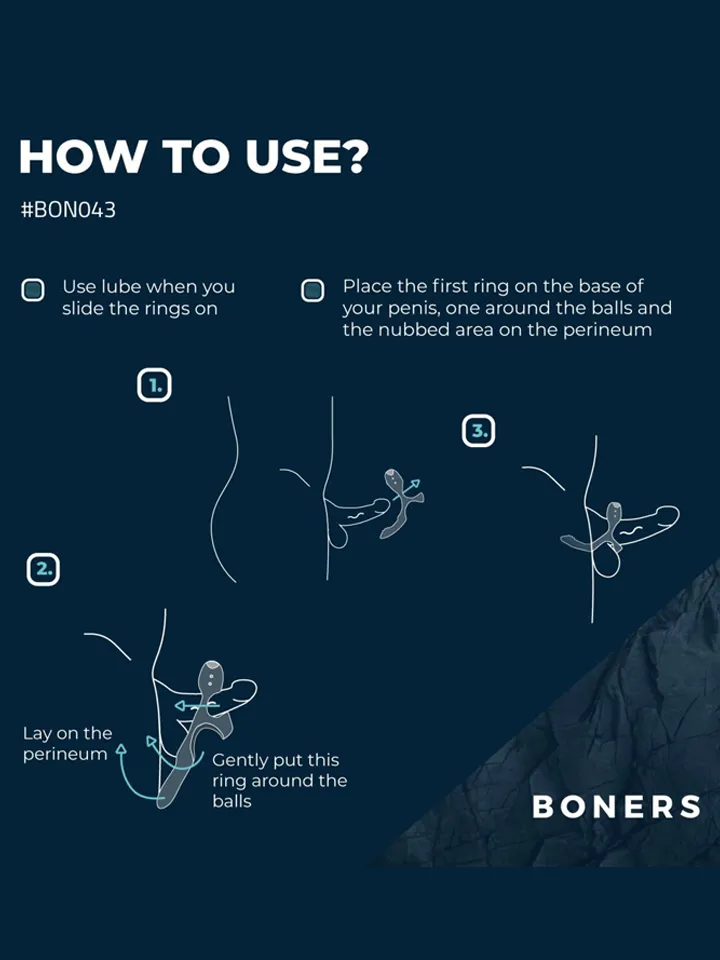 HOW TO USE?

#BON043

Use lube when you slide the rings on

Place the first ring on the base of your penis, one around the balls and the nubbed area on the perineum

1.

3.

2.

Lay on the perineum

Gently put this ring around the balls

BONERS